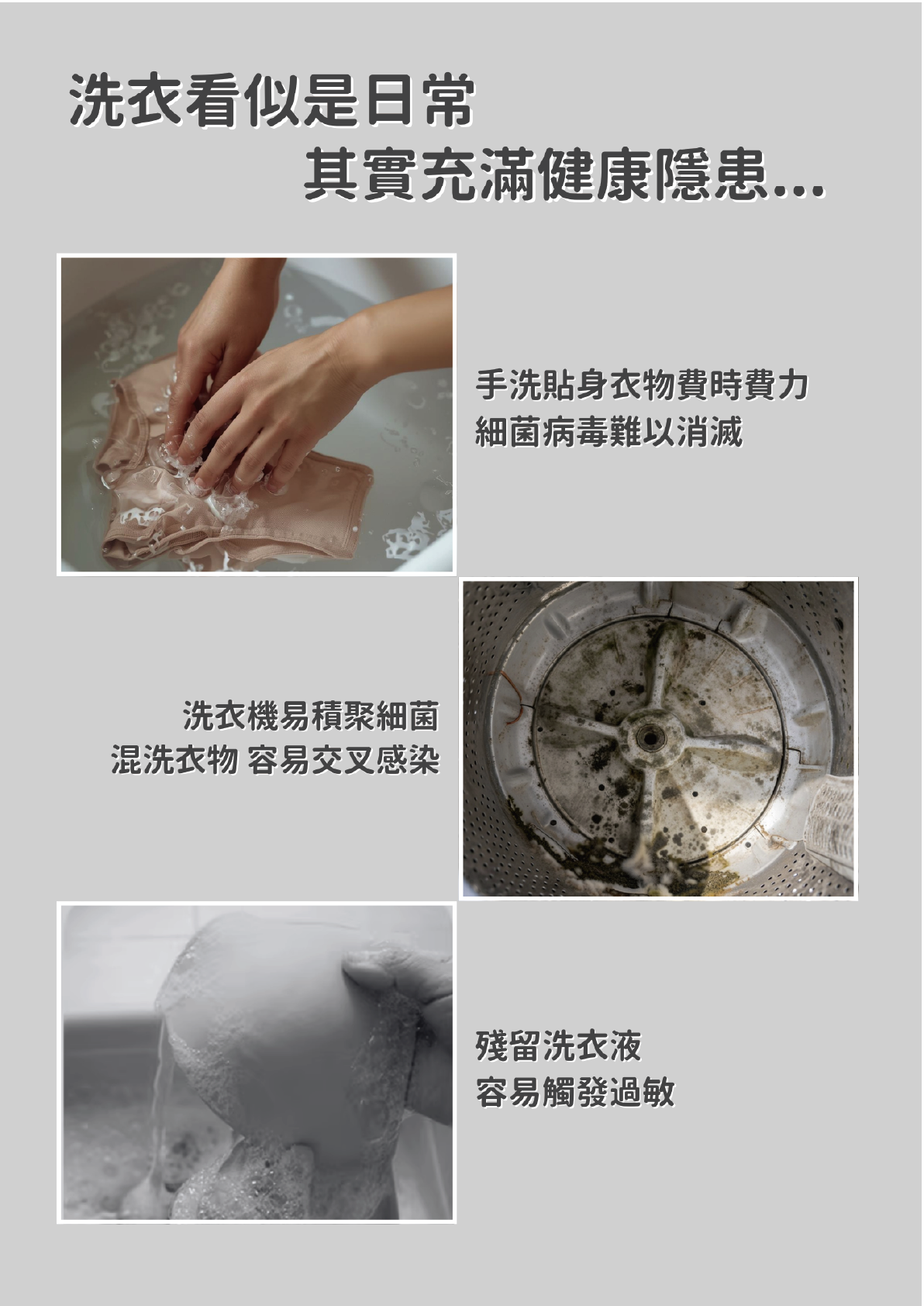 洗衣看似是日常
其實充滿健康隱患...

手洗貼身衣物費時費力
細菌病毒難以消滅

洗衣機易積聚細菌
混洗衣物 容易交叉感染

殘留洗衣液
容易觸發過敏